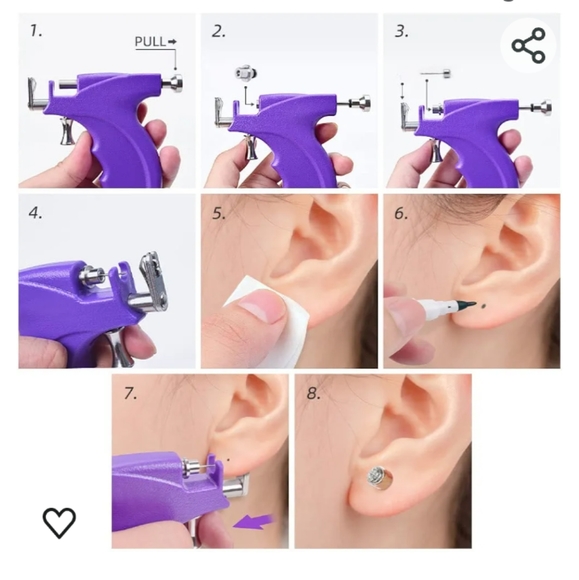 1.
PULL
2.
3.
4.
5.
6.
7.
8.